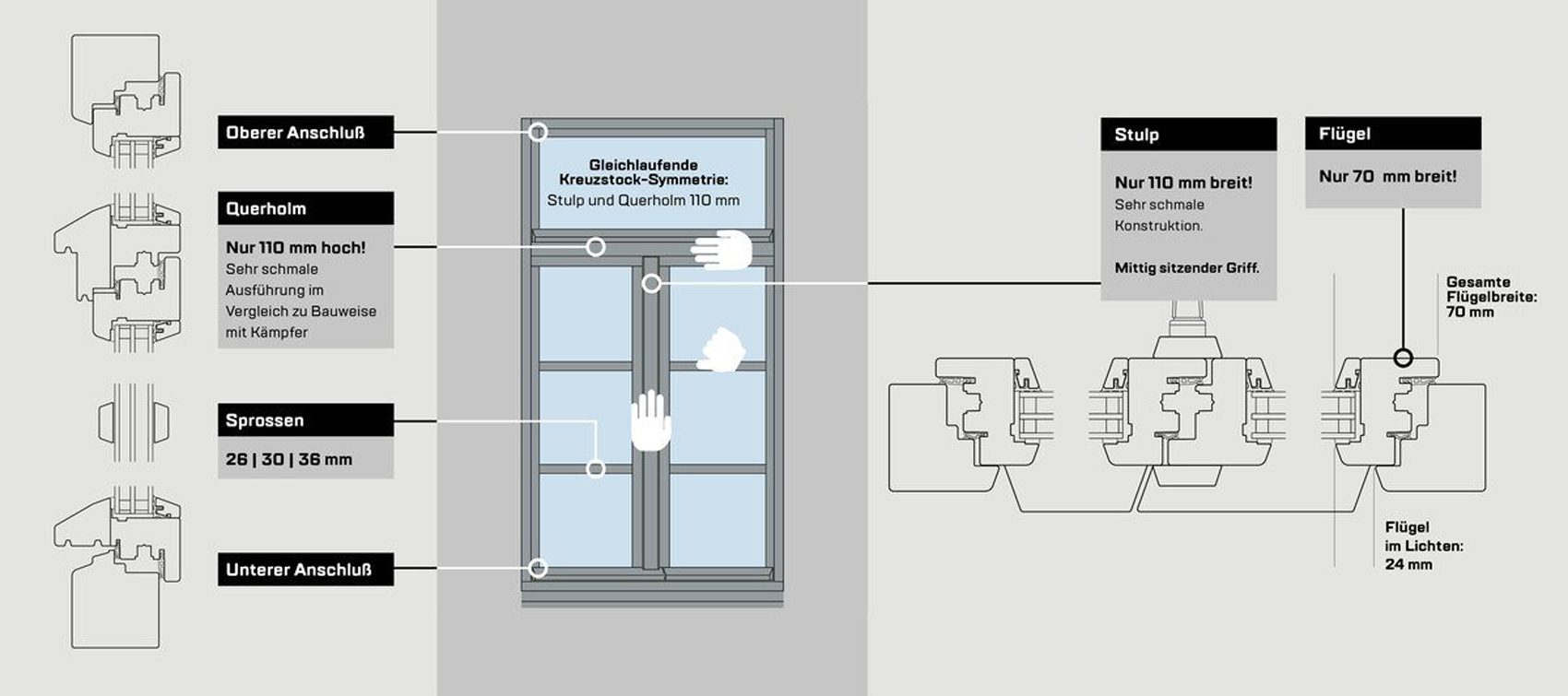 Oberer Anschluß

Querholm

Nur 110 mm hoch!
Sehr schmale Ausführung im Vergleich zu Bauweise mit Kämpfer

Sprossen

26 | 30 | 36 mm

Unterer Anschluß

Gleichlaufende Kreuzstock-Symmetrie:
Stulp und Querholm 110 mm

Stulp

Nur 110 mm breit!
Sehr schmale Konstruktion.

Mittig sitzender Griff.

Flügel

Nur 70 mm breit!

Gesamte Flügelbreite: 70 mm

Flügel im Lichten: 24 mm