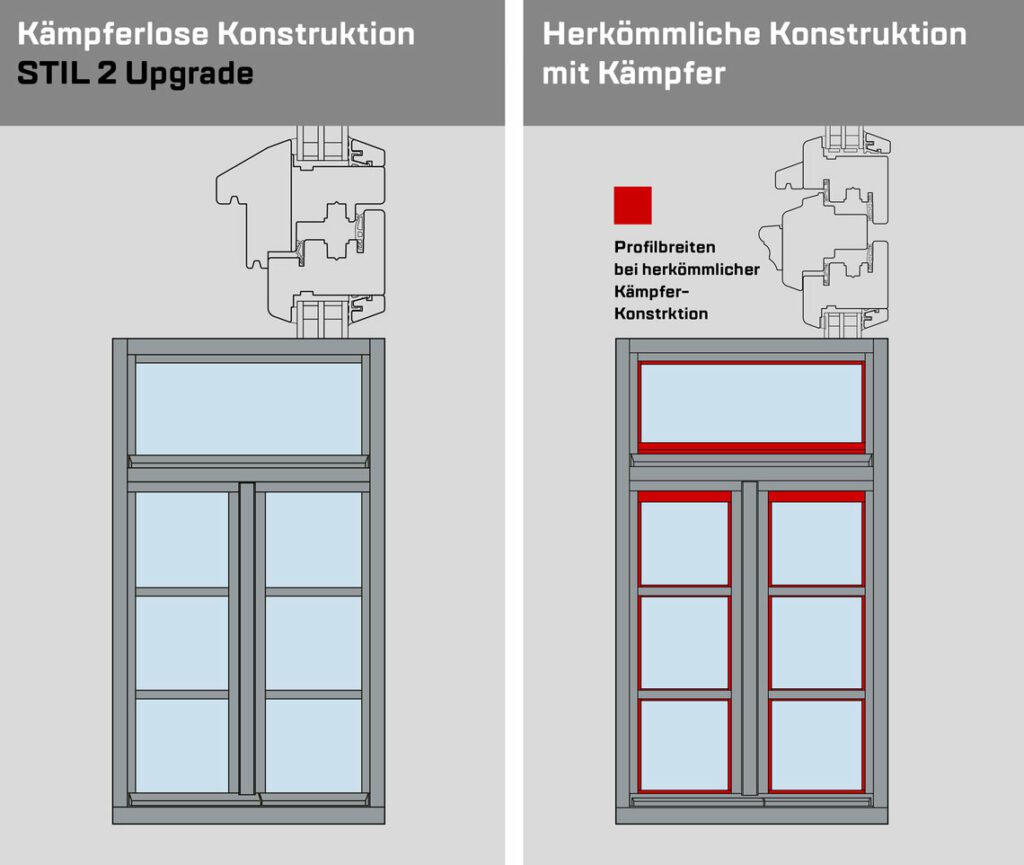 Kämpferlose Konstruktion
STIL 2 Upgrade

Herkömmliche Konstruktion
mit Kämpfer

Profilbreiten bei herkömmlicher Kämpfer-Konstrktion